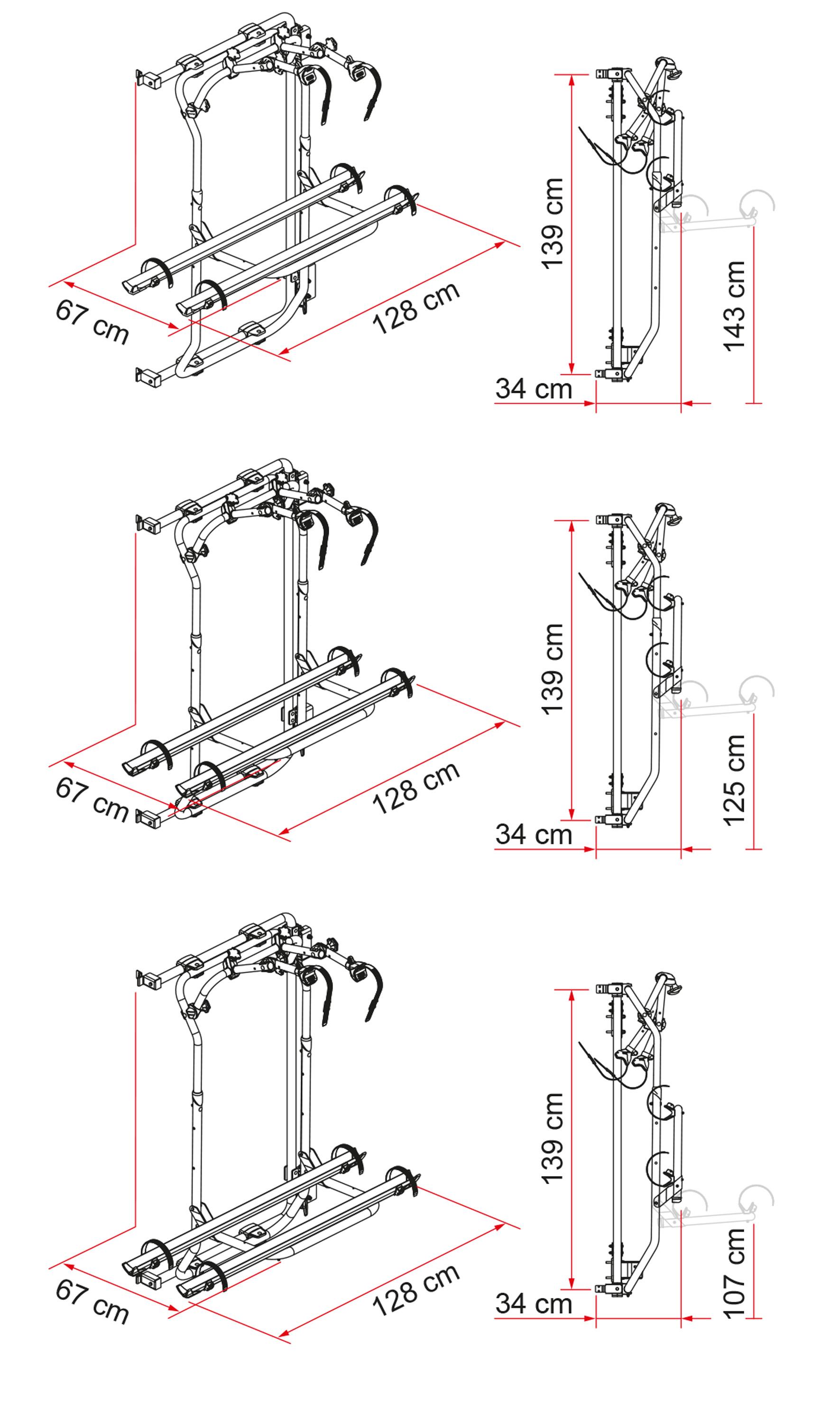 67 cm
128 cm
139 cm
143 cm
34 cm

67 cm
128 cm
139 cm
125 cm
34 cm

67 cm
128 cm
139 cm
107 cm
34 cm